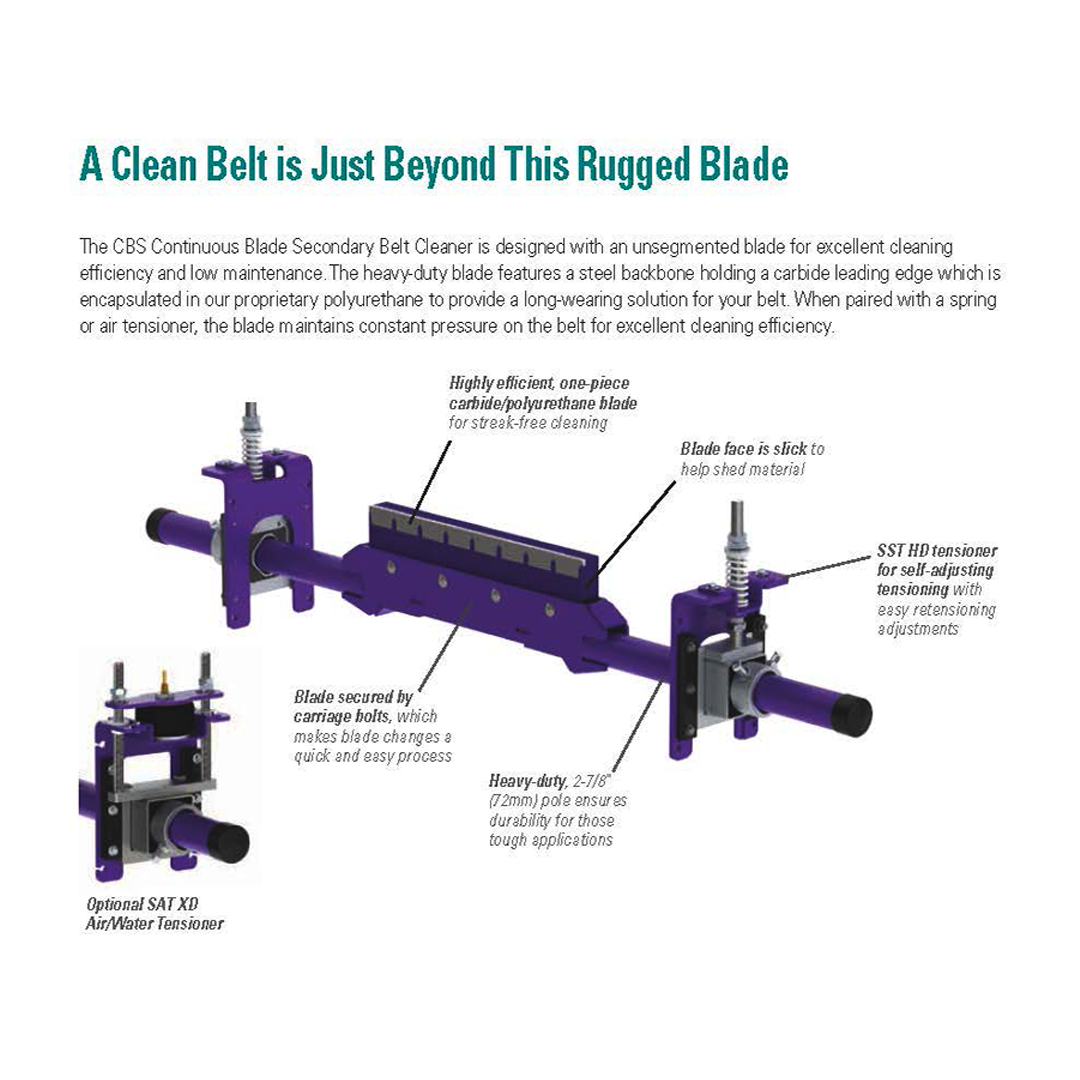 A Clean Belt is Just Beyond This Rugged Blade

The CBS Continuous Blade Secondary Belt Cleaner is designed with an unsegmented blade for excellent cleaning efficiency and low maintenance. The heavy-duty blade features a steel backbone holding a carbide leading edge which is encapsulated in our proprietary polyurethane to provide a long-wearing solution for your belt. When paired with a spring or air tensioner, the blade maintains constant pressure on the belt for excellent cleaning efficiency.

Highly efficient, one-piece carbide/polyurethane blade for streak-free cleaning

Blade face is slick to help shed material

SST HD tensioner for self-adjusting tensioning with easy retensioning adjustments

Blade secured by carriage bolts, which makes blade changes a quick and easy process

Heavy-duty, 2-7/8" (72mm) pole ensures durability for those tough applications

Optional SAT XD Air/Water Tensioner